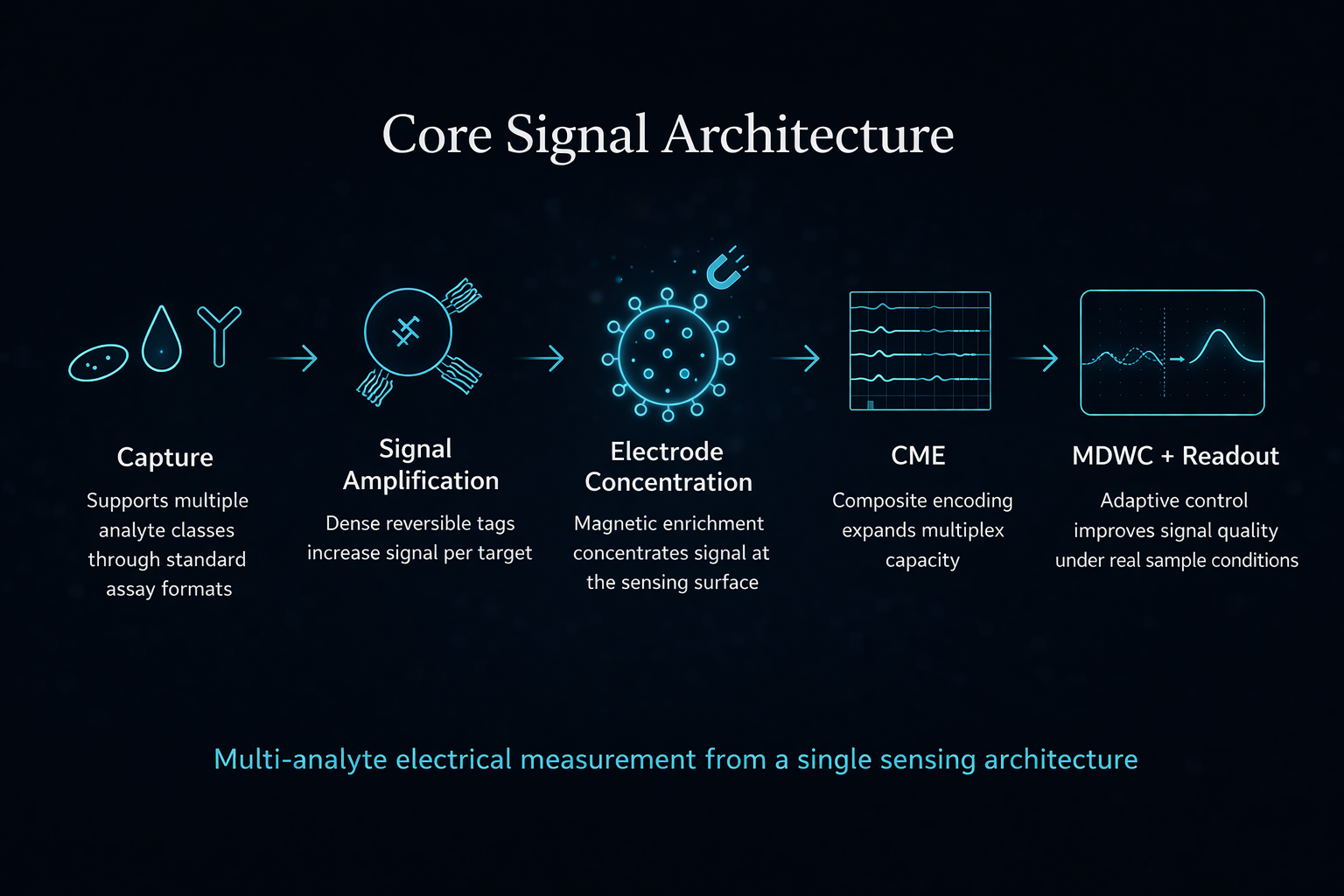 Core Signal Architecture

Capture
Supports multiple analyte classes through standard assay formats

Signal Amplification
Dense reversible tags increase signal per target

Electrode Concentration
Magnetic enrichment concentrates signal at the sensing surface

CME
Composite encoding expands multiplex capacity

MDWC + Readout
Adaptive control improves signal quality under real sample conditions

Multi-analyte electrical measurement from a single sensing architecture